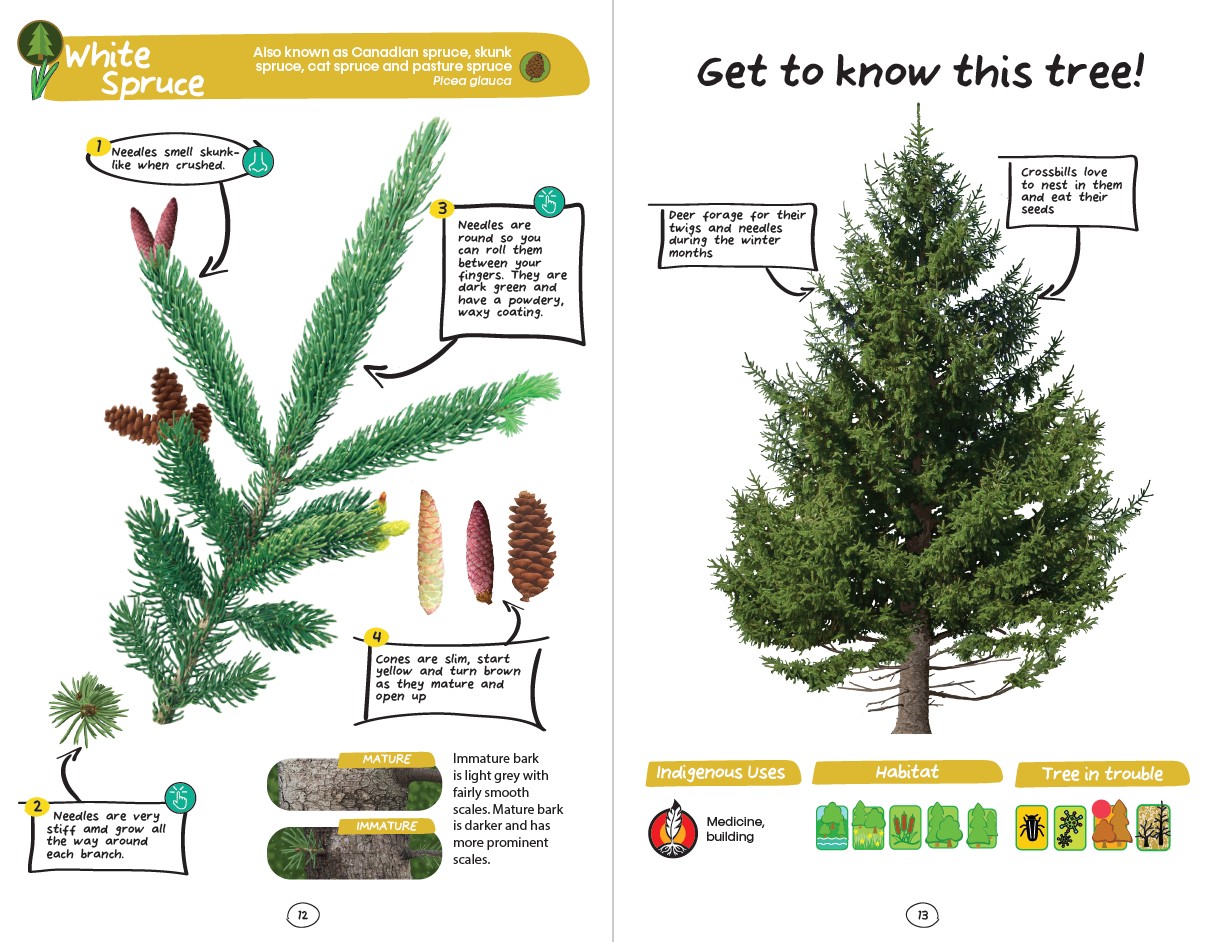 White Spruce

Also known as Canadian spruce, skunk spruce, cat spruce and pasture spruce
Picea glauca

1 Needles smell skunk-like when crushed.

3 Needles are round so you can roll them between your fingers. They are dark green and have a powdery, waxy coating.

4 Cones are slim, start yellow and turn brown as they mature and open up

2 Needles are very stiff amd grow all the way around each branch.

MATURE

IMMATURE

Immature bark is light grey with fairly smooth scales. Mature bark is darker and has more prominent scales.

12

Get to know this tree!

Deer forage for their twigs and needles during the winter months

Crossbills love to nest in them and eat their seeds

Indigenous Uses

Medicine, building

Habitat

Tree in trouble

13